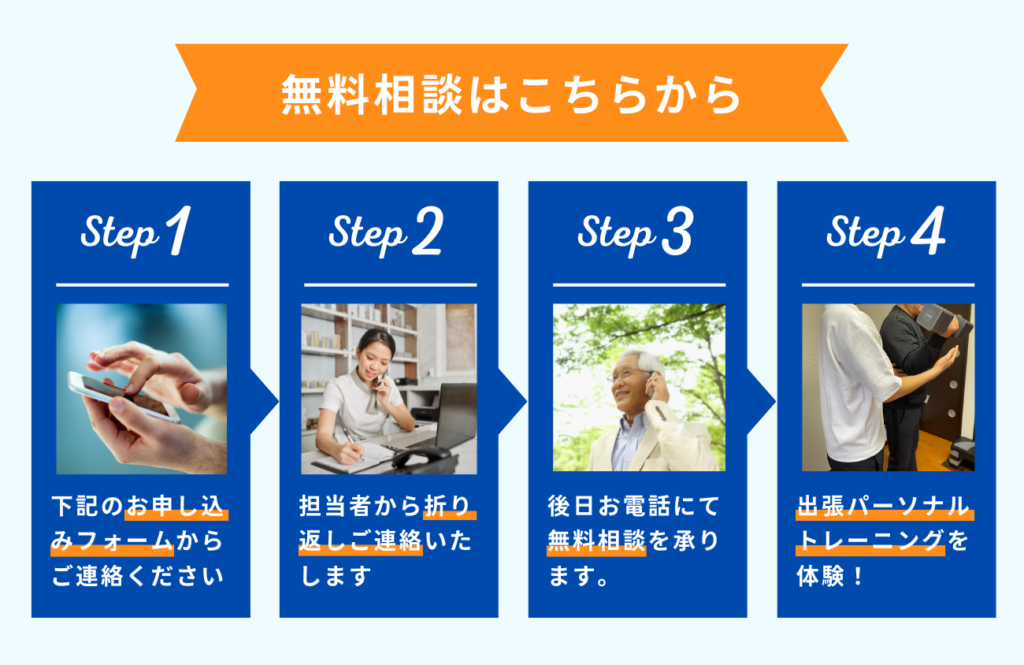 無料相談はこちらから

Step 1

下記のお申し込みフォームからご連絡ください

Step 2

担当者から折り返しご連絡いたします

Step 3

後日お電話にて無料相談を承ります。

Step 4

出張パーソナルトレーニングを体験！